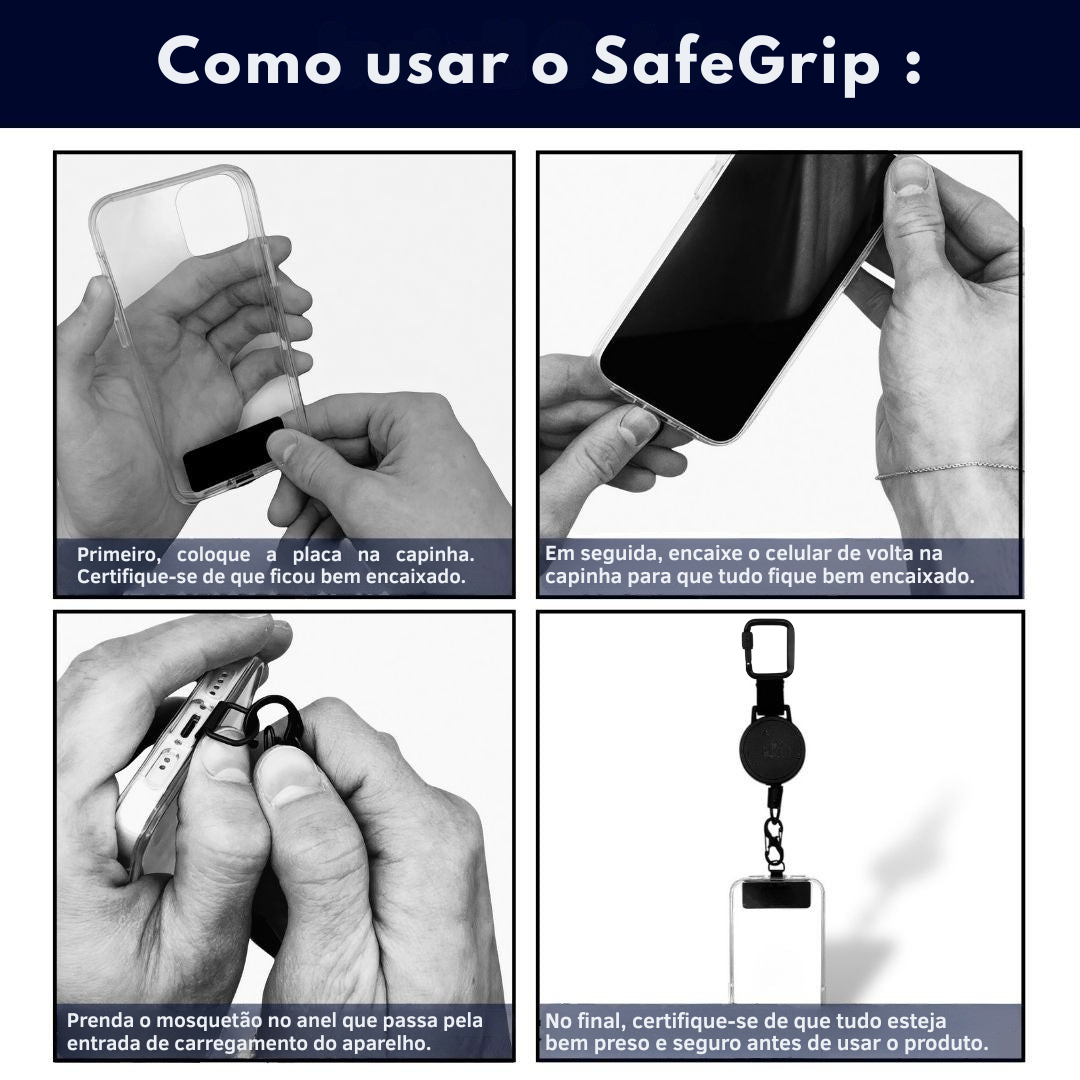 Como usar o SafeGrip :

Primeiro, coloque a placa na capinha. Certifique-se de que ficou bem encaixado.

Em seguida, encaixe o celular de volta na capinha para que tudo fique bem encaixado.

Prenda o mosquetão no anel que passa pela entrada de carregamento do aparelho.

No final, certifique-se de que tudo esteja bem preso e seguro antes de usar o produto.