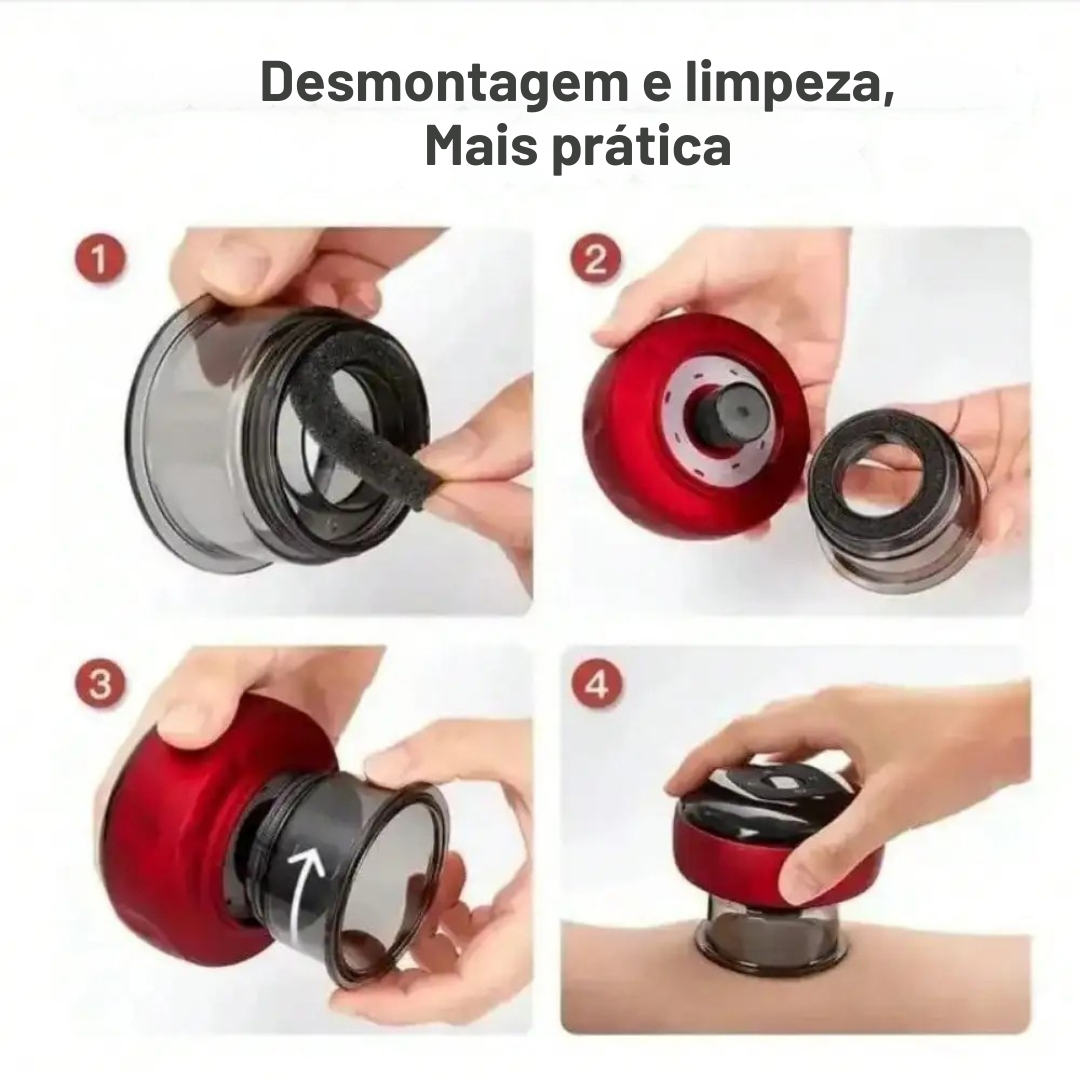 Desmontagem e limpeza,
Mais prática

1

2

3

4