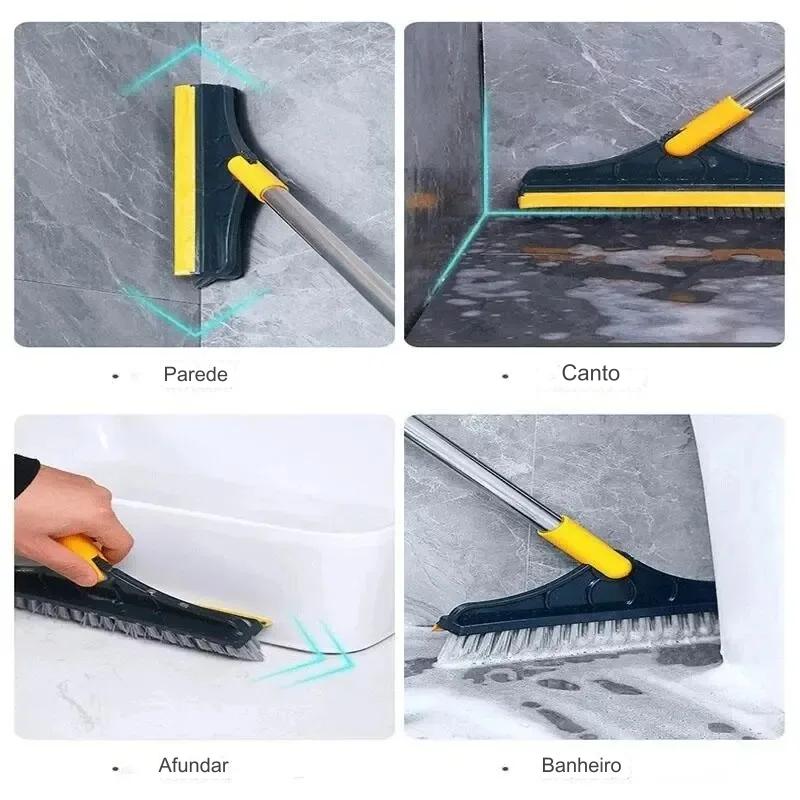 • Parede

• Canto

• Afundar

• Banheiro