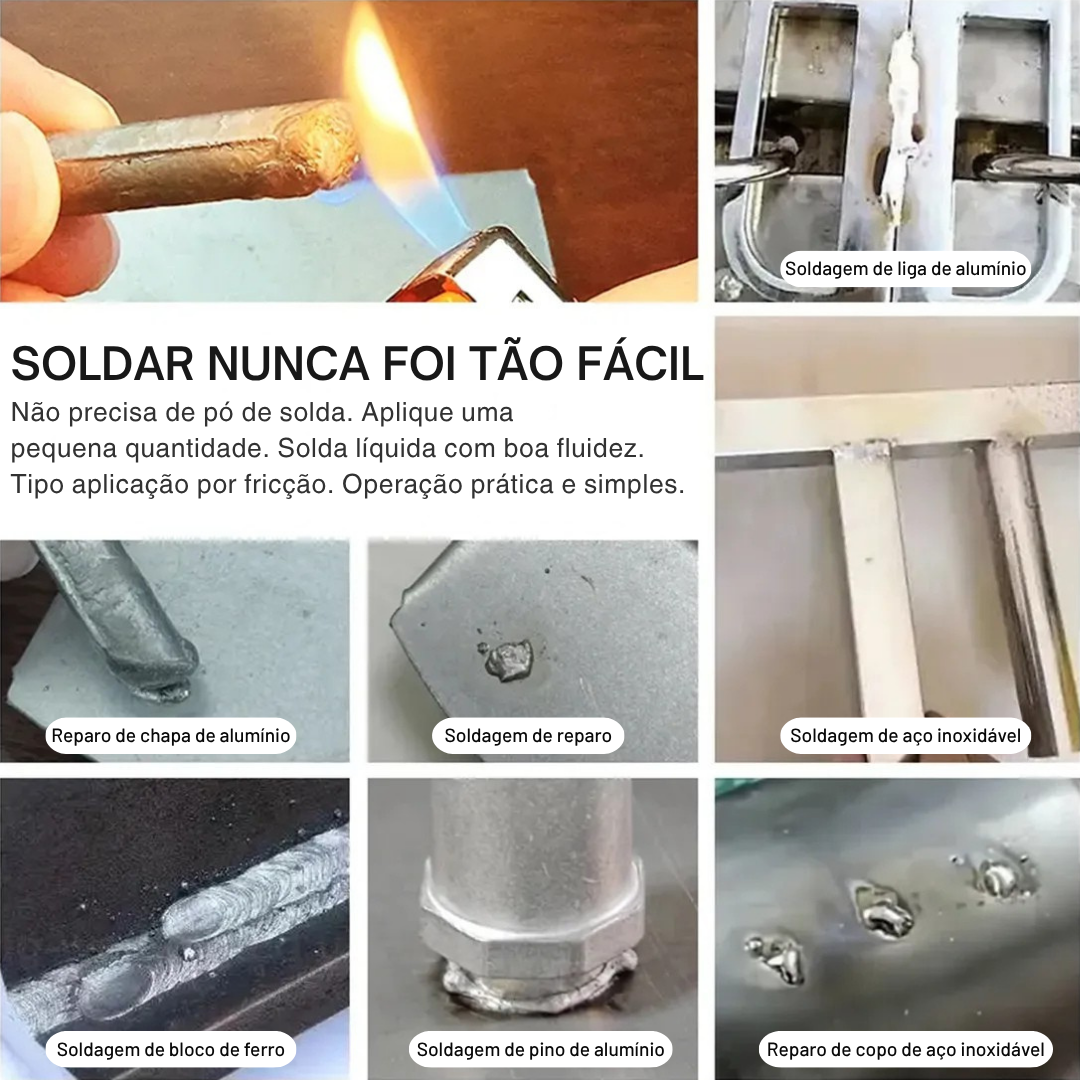 Soldagem de liga de alumínio

SOLDAR NUNCA FOI TÃO FÁCIL

Não precisa de pó de solda. Aplique uma pequena quantidade. Solda líquida com boa fluidez. Tipo aplicação por fricção. Operação prática e simples.

Reparo de chapa de alumínio

Soldagem de reparo

Soldagem de aço inoxidável

Soldagem de bloco de ferro

Soldagem de pino de alumínio

Reparo de copo de aço inoxidável